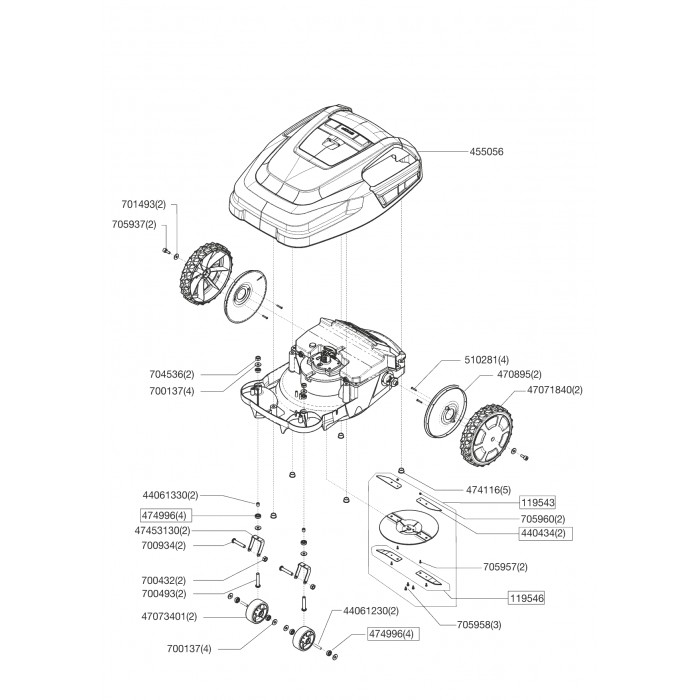 455056

701493(2)
705937(2)

704536(2)
700137(4)

510281(4)
470895(2)
47071840(2)

44061330(2)
474996(4)
47453130(2)
700934(2)

700432(2)
700493(2)

47073401(2)

700137(4)

474116(5)
119543
705960(2)
440434(2)

705957(2)

119546

705958(3)

44061230(2)
474996(4)